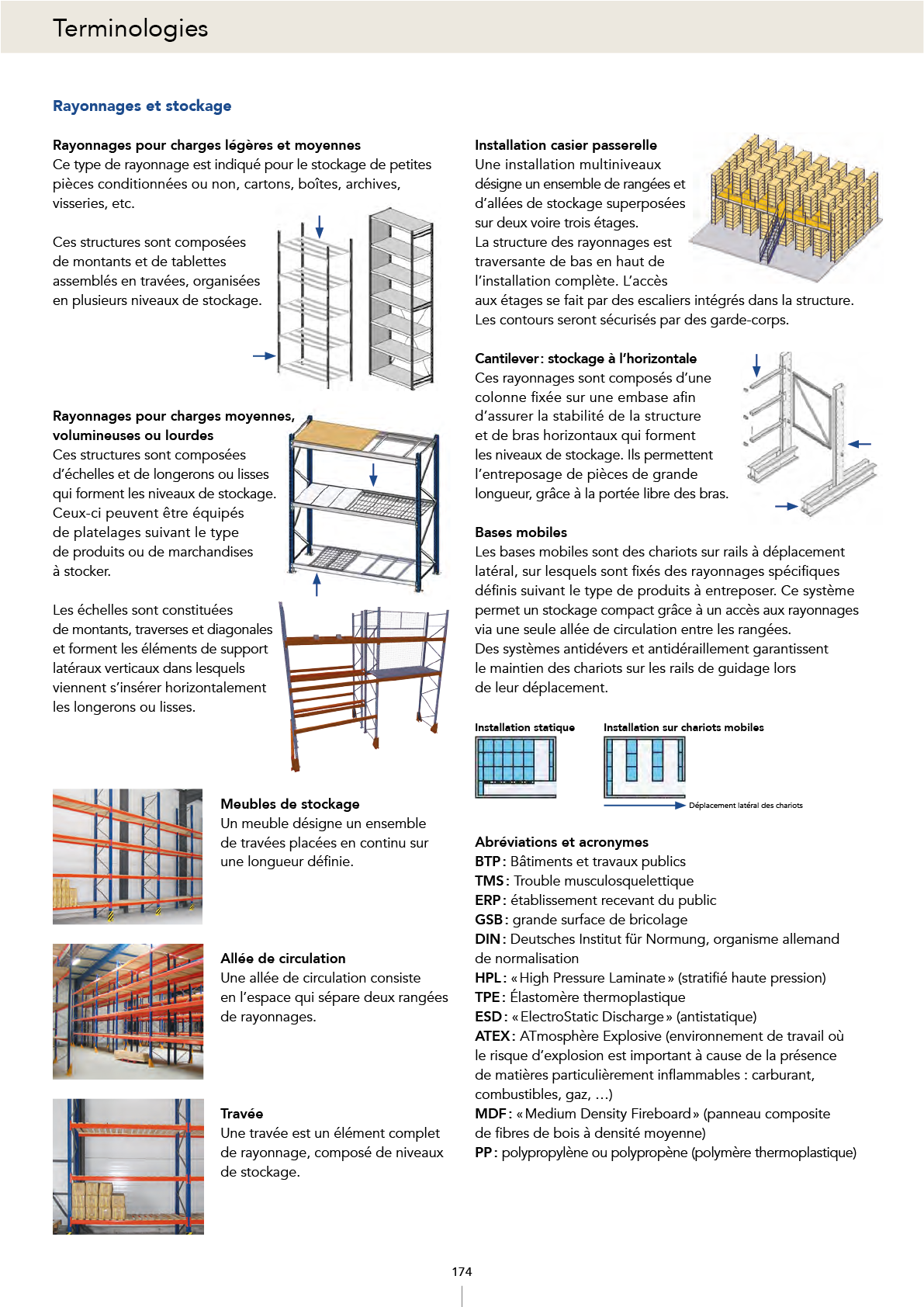 Terminologies

Rayonnages et stockage

Rayonnages pour charges légères et moyennes
Ce type de rayonnage est indiqué pour le stockage de petites pièces conditionnées ou non, cartons, boîtes, archives, visseries, etc.

Ces structures sont composées de montants et de tablettes assemblés en travées, organisées en plusieurs niveaux de stockage.

Rayonnages pour charges moyennes, volumineuses ou lourdes
Ces structures sont composées d'échelles et de longerons ou lisses qui forment les niveaux de stockage. Ceux-ci peuvent être équipés de platelages suivant le type de produits ou de marchandises à stocker.

Les échelles sont constituées de montants, traverses et diagonales et forment les éléments de support latéraux verticaux dans lesquels viennent s'insérer horizontalement les longerons ou lisses.

Meubles de stockage
Un meuble désigne un ensemble de travées placées en continu sur une longueur définie.

Allée de circulation
Une allée de circulation consiste en l'espace qui sépare deux rangées de rayonnages.

Travée
Une travée est un élément complet de rayonnage, composé de niveaux de stockage.

Installation casier passerelle
Une installation multiniveaux désigne un ensemble de rangées et d'allées de stockage superposées sur deux voire trois étages.
La structure des rayonnages est traversante de bas en haut de l'installation complète. L'accès aux étages se fait par des escaliers intégrés dans la structure.
Les contours seront sécurisés par des garde-corps.

Cantilever : stockage à l'horizontale
Ces rayonnages sont composés d'une colonne fixée sur une embase afin d'assurer la stabilité de la structure et de bras horizontaux qui forment les niveaux de stockage. Ils permettent l'entreposage de pièces de grande longueur, grâce à la portée libre des bras.

Bases mobiles
Les bases mobiles sont des chariots sur rails à déplacement latéral, sur lesquels sont fixés des rayonnages spécifiques définis suivant le type de produits à entreposer. Ce système permet un stockage compact grâce à un accès aux rayonnages via une seule allée de circulation entre les rangées.
Des systèmes antidévers et antidéraillement garantissent le maintien des chariots sur les rails de guidage lors de leur déplacement.

Installation statique

Installation sur chariots mobiles

Déplacement latéral des chariots

Abréviations et acronymes
BTP : Bâtiments et travaux publics
TMS : Trouble musculosquelettique
ERP : établissement recevant du public
GSB : grande surface de bricolage
DIN : Deutsches Institut für Normung, organisme allemand de normalisation
HPL : « High Pressure Laminate » (stratifié haute pression)
TPE : Élastomère thermoplastique
ESD : « ElectroStatic Discharge » (antistatique)
ATEX : ATmosphère Explosive (environnement de travail où le risque d'explosion est important à cause de la présence de matières particulièrement inflammables : carburant, combustibles, gaz, …)
MDF : « Medium Density Fireboard » (panneau composite de fibres de bois à densité moyenne)
PP : polypropylène ou polypropène (polymère thermoplastique)

174